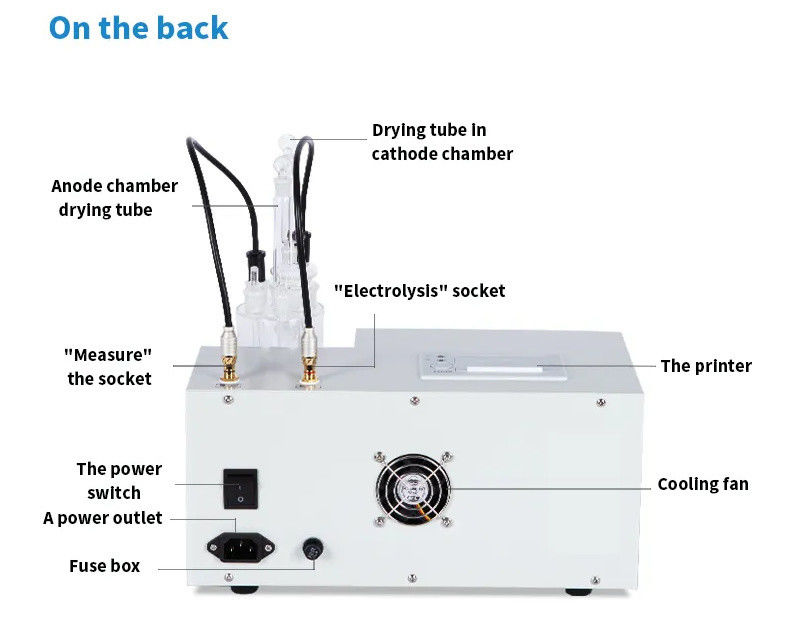 On the back

Drying tube in cathode chamber

Anode chamber drying tube

"Electrolysis" socket

"Measure" the socket

The printer

The power switch

Cooling fan

A power outlet

Fuse box